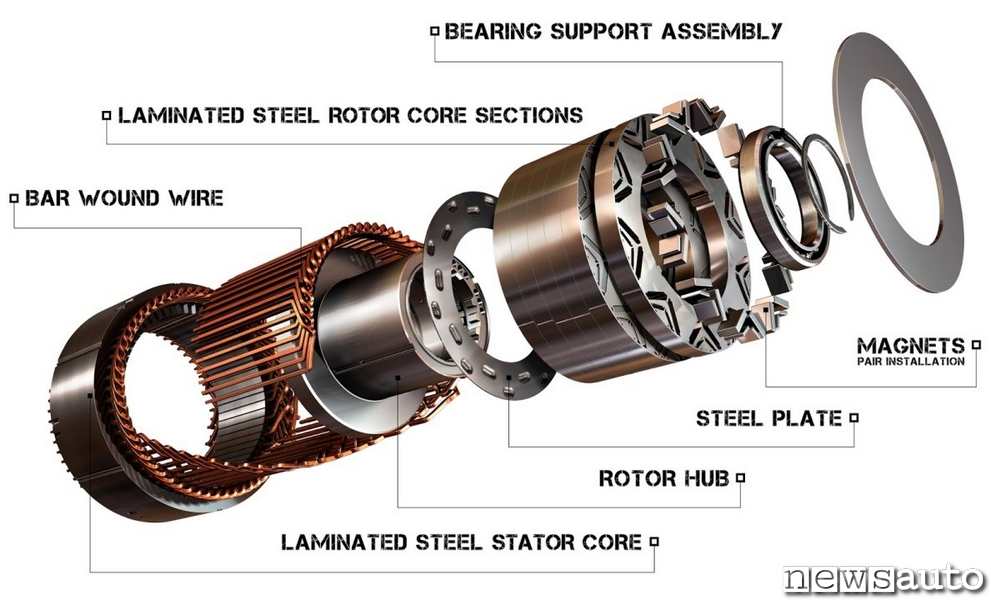 BEARING SUPPORT ASSEMBLY

LAMINATED STEEL ROTOR CORE SECTIONS

BAR WOUND WIRE

MAGNETS
PAIR INSTALLATION

STEEL PLATE

ROTOR HUB

LAMINATED STEEL STATOR CORE

newsauto